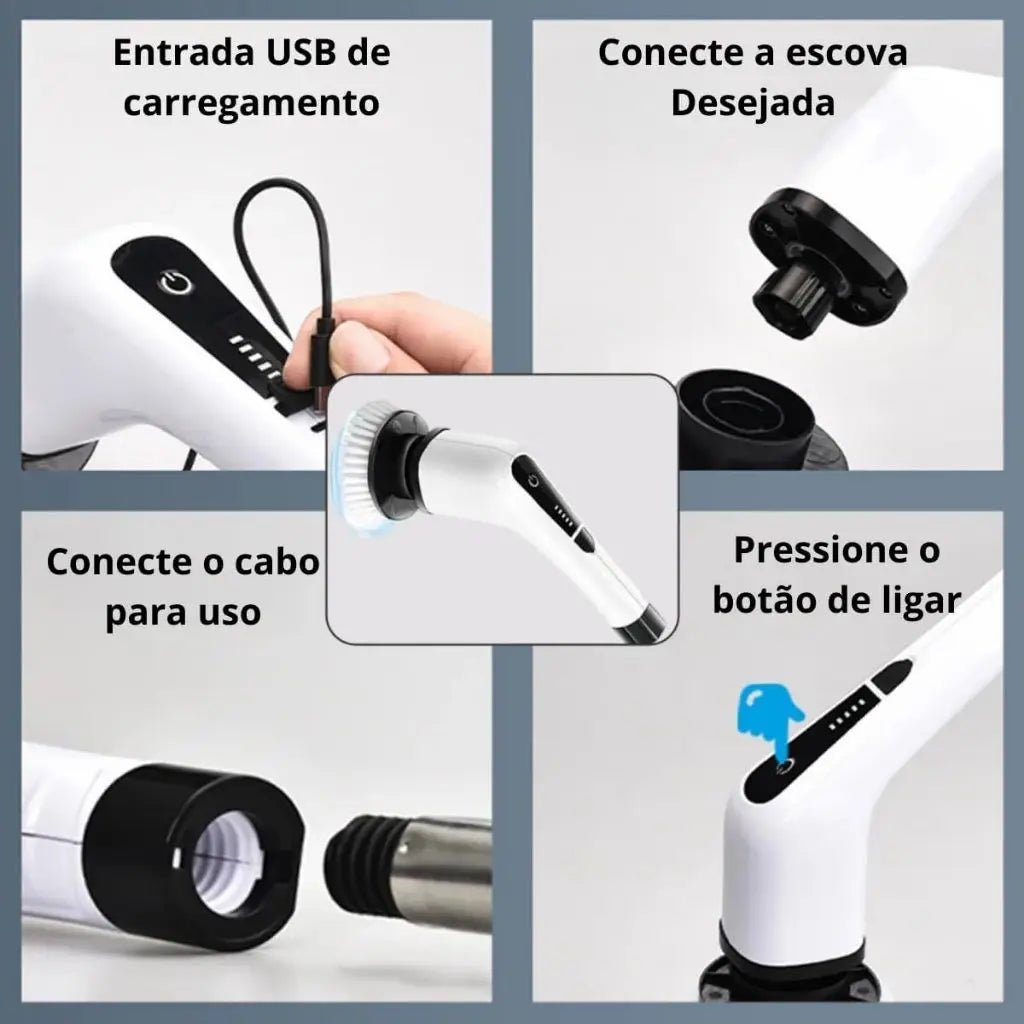 Entrada USB de carregamento

Conecte a escova Desejada

Conecte o cabo para uso

Pressione o botão de ligar